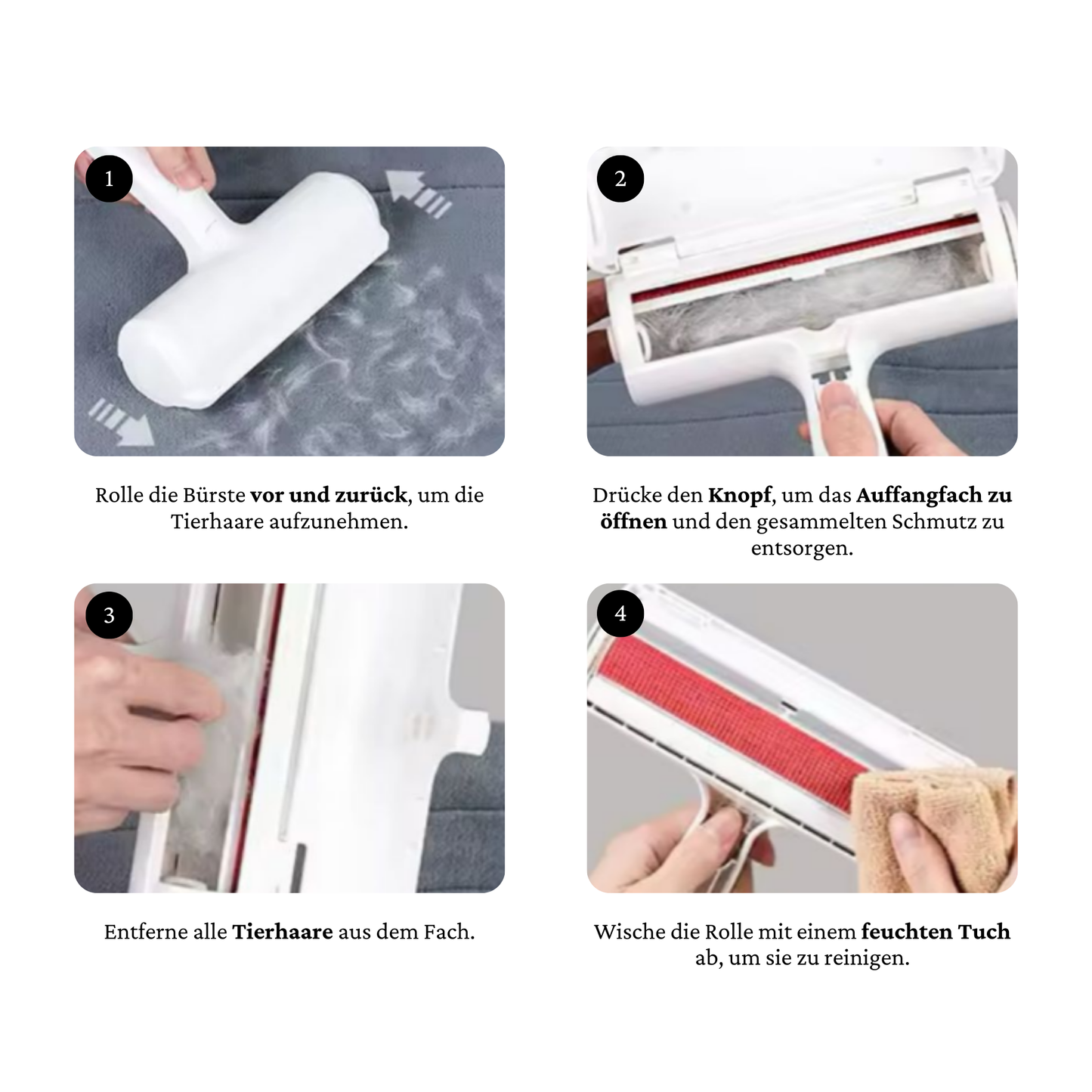 1

Rolle die Bürste vor und zurück, um die Tierhaare aufzunehmen.

2

Drücke den Knopf, um das Auffangfach zu öffnen und den gesammelten Schmutz zu entsorgen.

3

Entferne alle Tierhaare aus dem Fach.

4

Wische die Rolle mit einem feuchten Tuch ab, um sie zu reinigen.